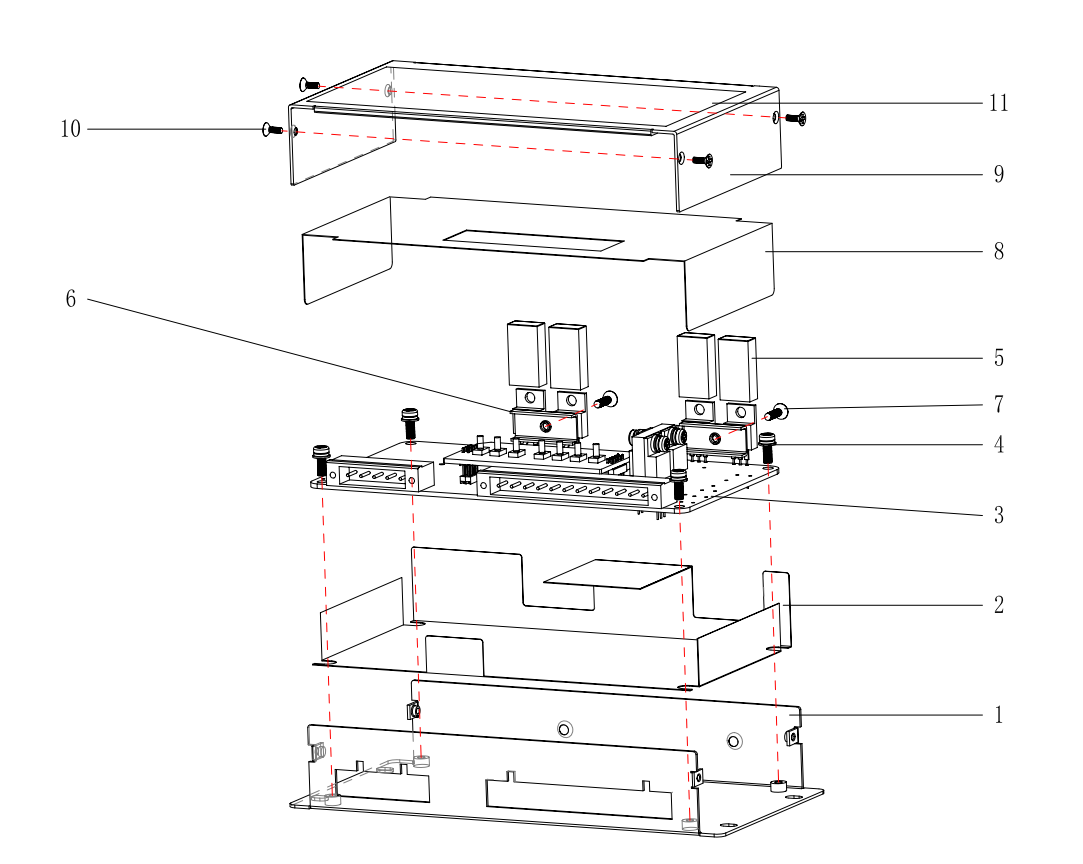 10
11
9
8
6
5
7
4
3
2
1